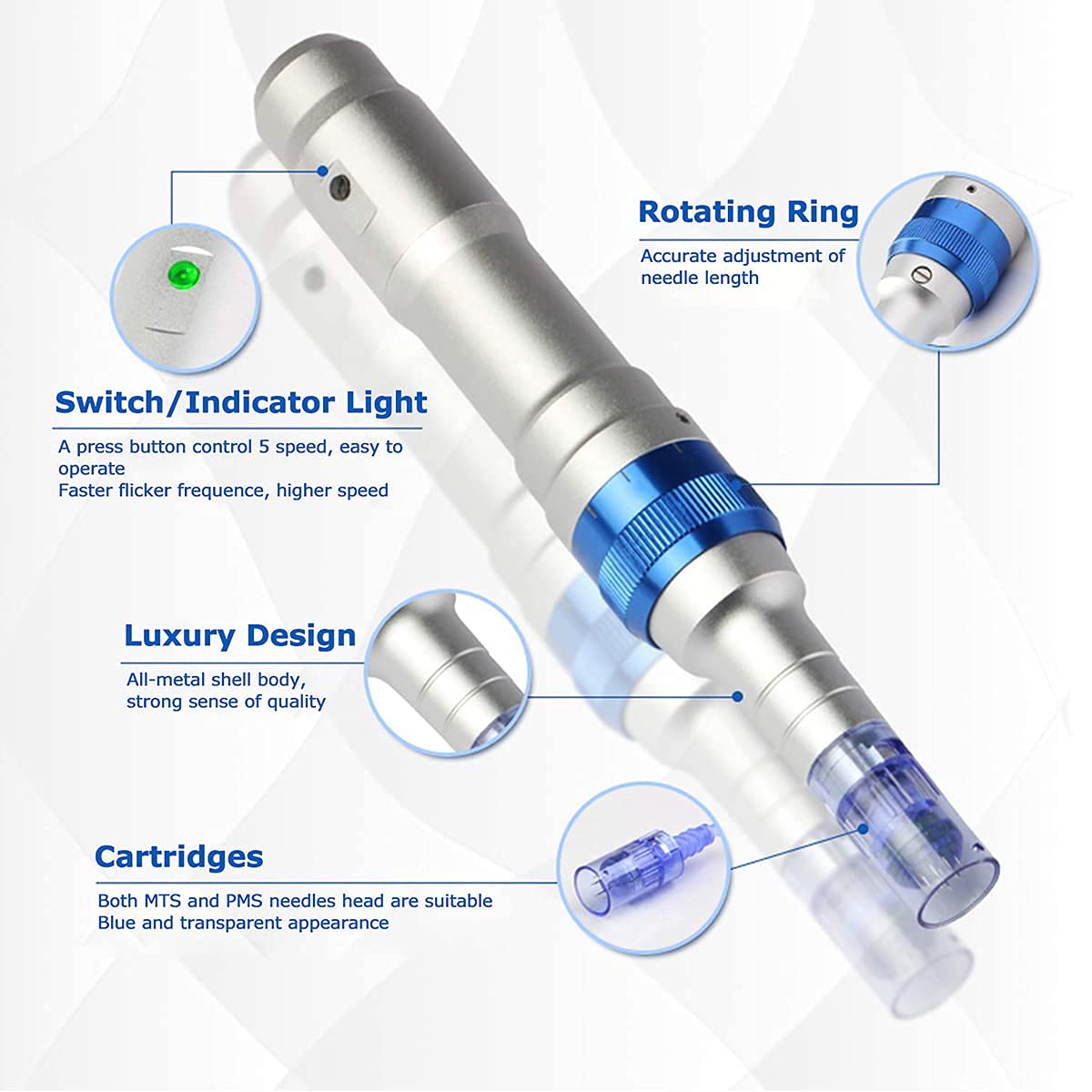 Rotating Ring

Accurate adjustment of needle length

Switch/Indicator Light

A press button control 5 speed, easy to operate
Faster flicker frequence, higher speed

Luxury Design

All-metal shell body, strong sense of quality

Cartridges

Both MTS and PMS needles head are suitable
Blue and transparent appearance