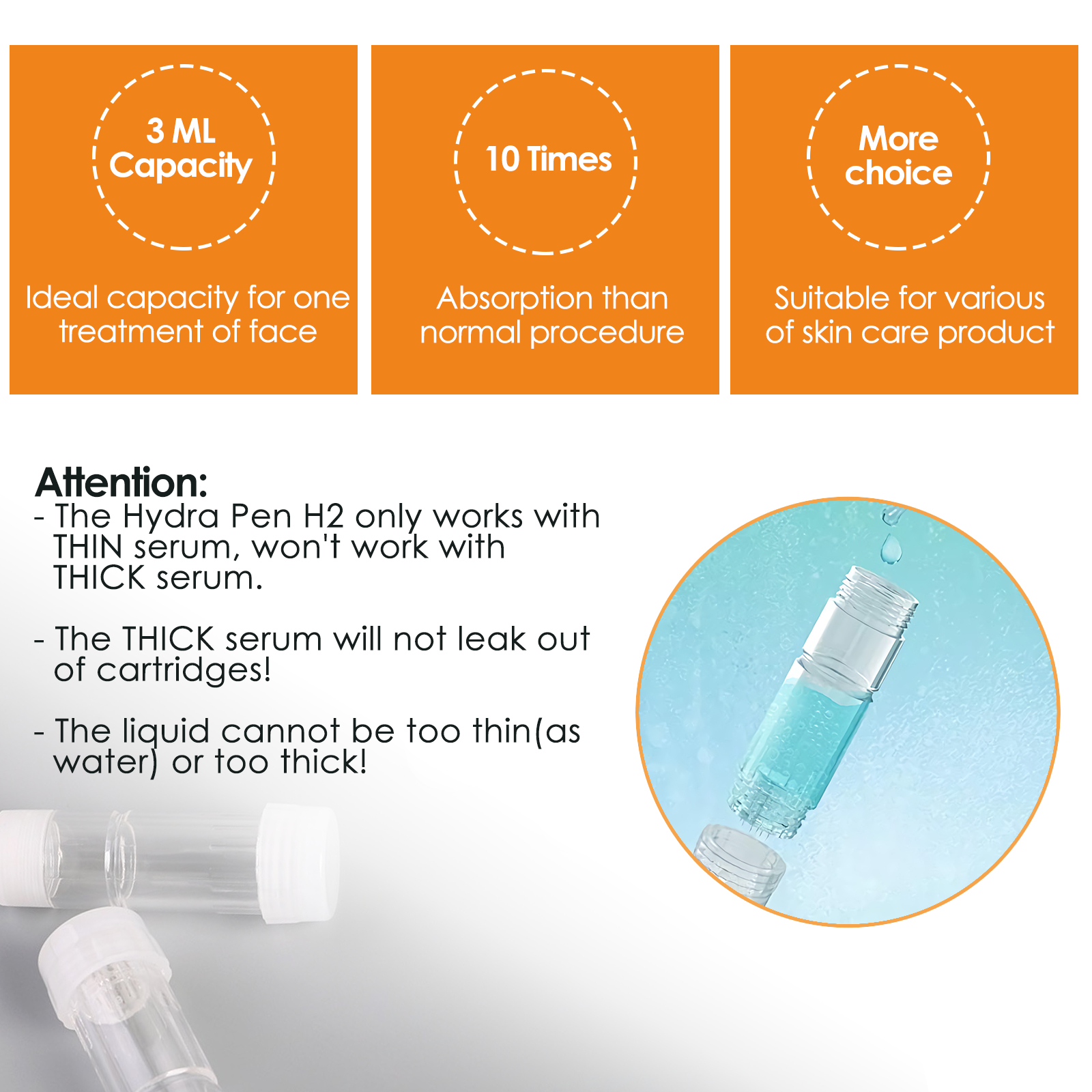 3 ML Capacity

Ideal capacity for one treatment of face

10 Times

Absorption than normal procedure

More choice

Suitable for various of skin care product

Attention:
- The Hydra Pen H2 only works with THIN serum, won't work with THICK serum.

- The THICK serum will not leak out of cartridges!

- The liquid cannot be too thin(as water) or too thick!